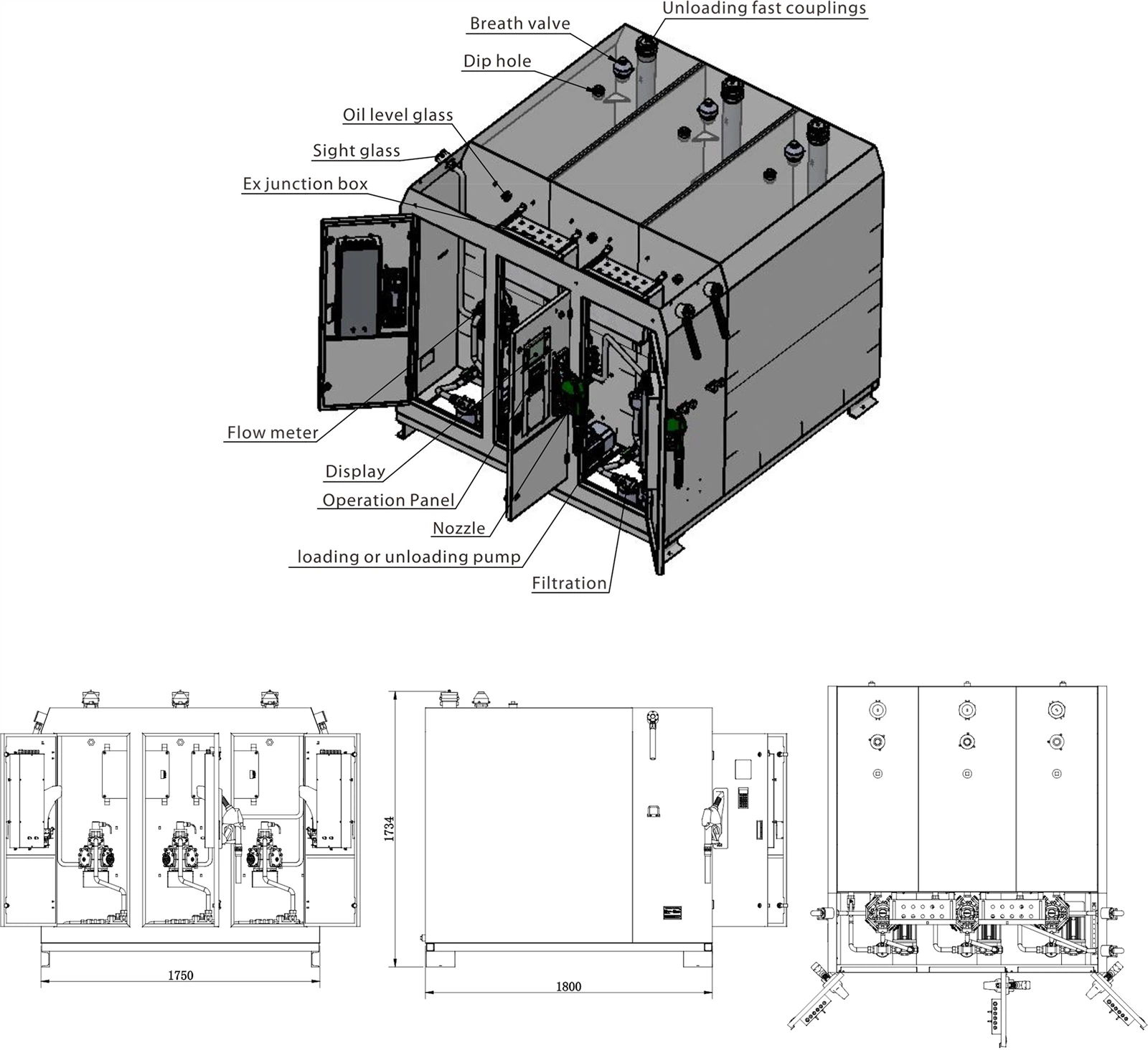 Unloading fast couplings
Breath valve
Dip hole
Oil level glass
Sight glass
Ex junction box
Flow meter
Display
Operation Panel
Nozzle
loading or unloading pump
Filtration

1750
1734
1800